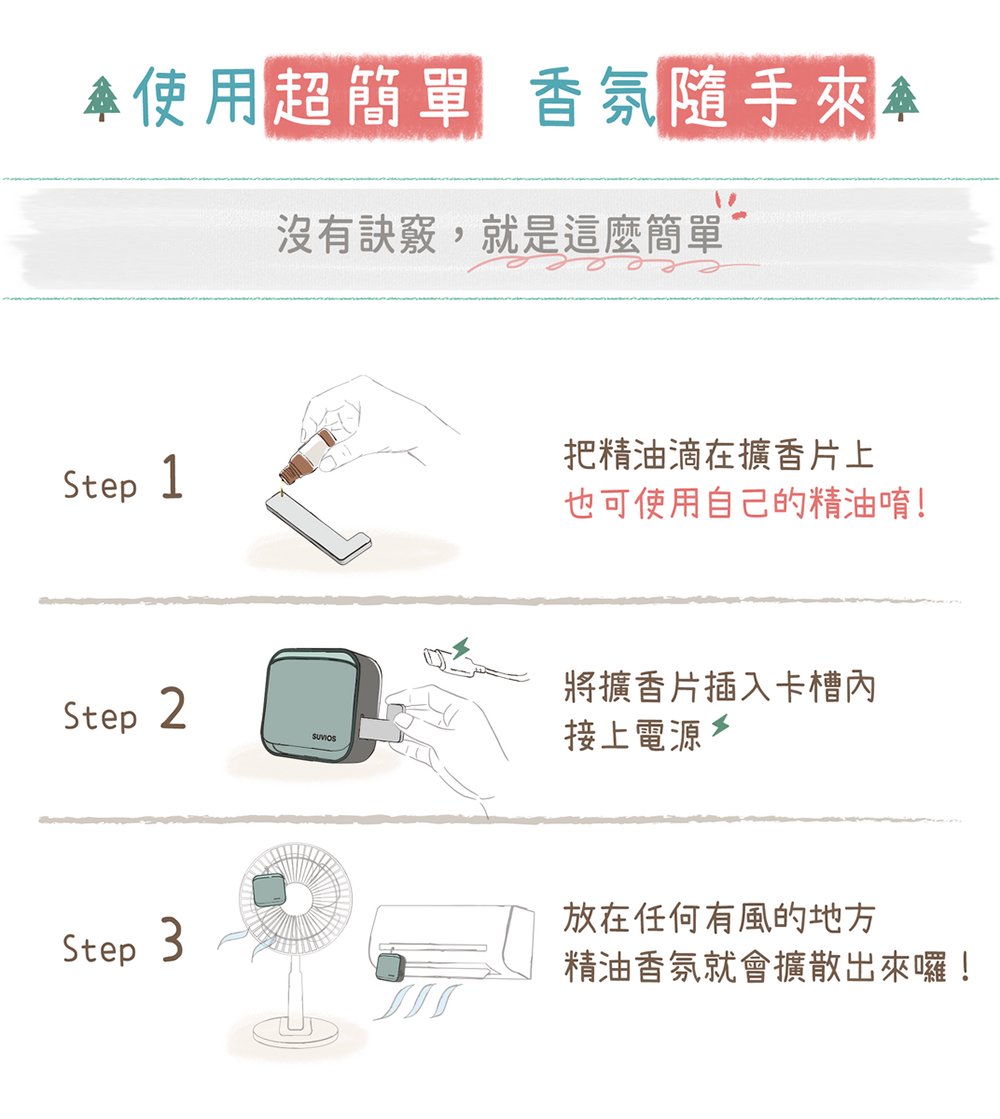 使用超簡單 香氛隨手來

沒有訣竅，就是這麼簡單

Step 1

把精油滴在擴香片上
也可使用自己的精油唷!

Step 2

SUVIOS

將擴香片插入卡槽內
接上電源

Step 3

放在任何有風的地方
精油香氛就會擴散出來囉！