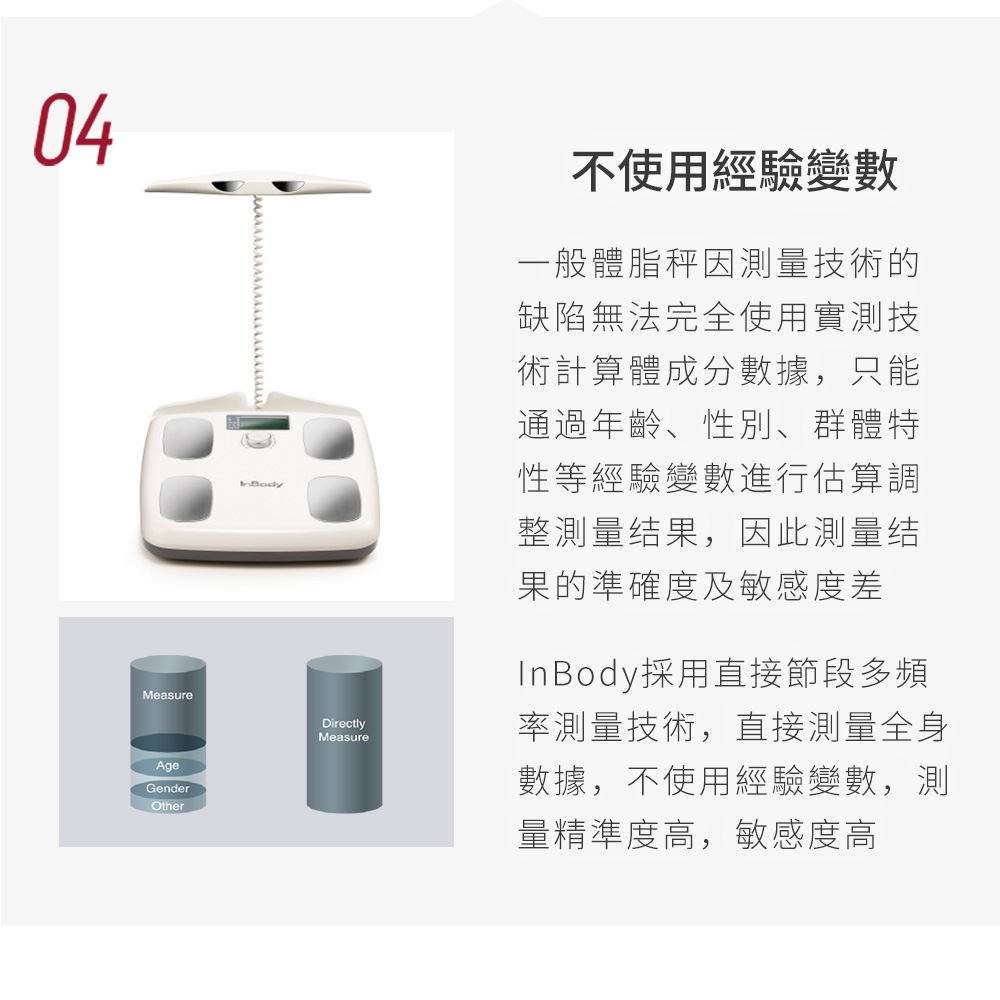 04

InBody

Measure

Age

Gender

Other

Directly Measure

不使用經驗變數

一般體脂秤因測量技術的缺陷無法完全使用實測技術計算體成分數據，只能通過年齡、性別、群體特性等經驗變數進行估算調整測量结果，因此測量结果的準確度及敏感度差

InBody採用直接節段多頻率測量技術，直接測量全身數據，不使用經驗變數，測量精準度高，敏感度高