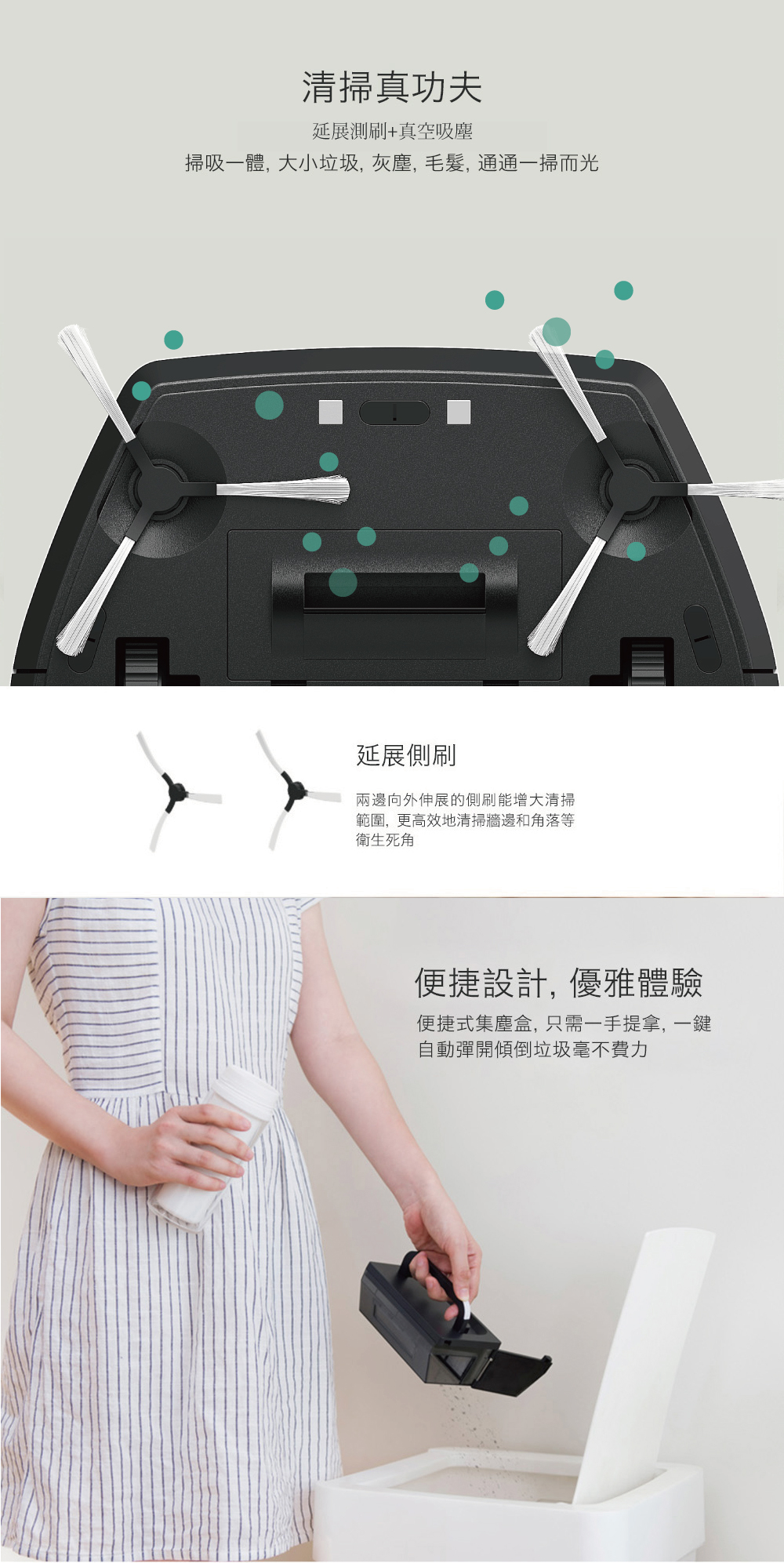 清掃真功夫

延展測刷+真空吸塵
掃吸一體, 大小垃圾, 灰塵, 毛髮, 通通一掃而光

延展側刷

兩邊向外伸展的側刷能增大清掃範圍, 更高效地清掃牆邊和角落等衛生死角

便捷設計, 優雅體驗

便捷式集塵盒, 只需一手提拿, 一鍵自動彈開傾倒垃圾毫不費力